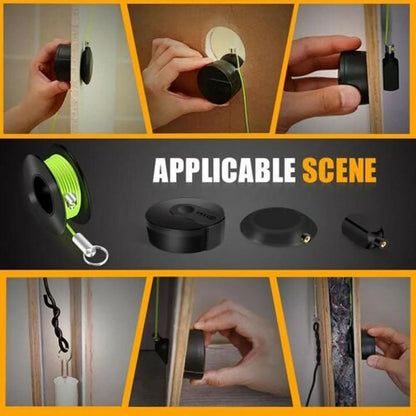 APPLICABLE SCENE