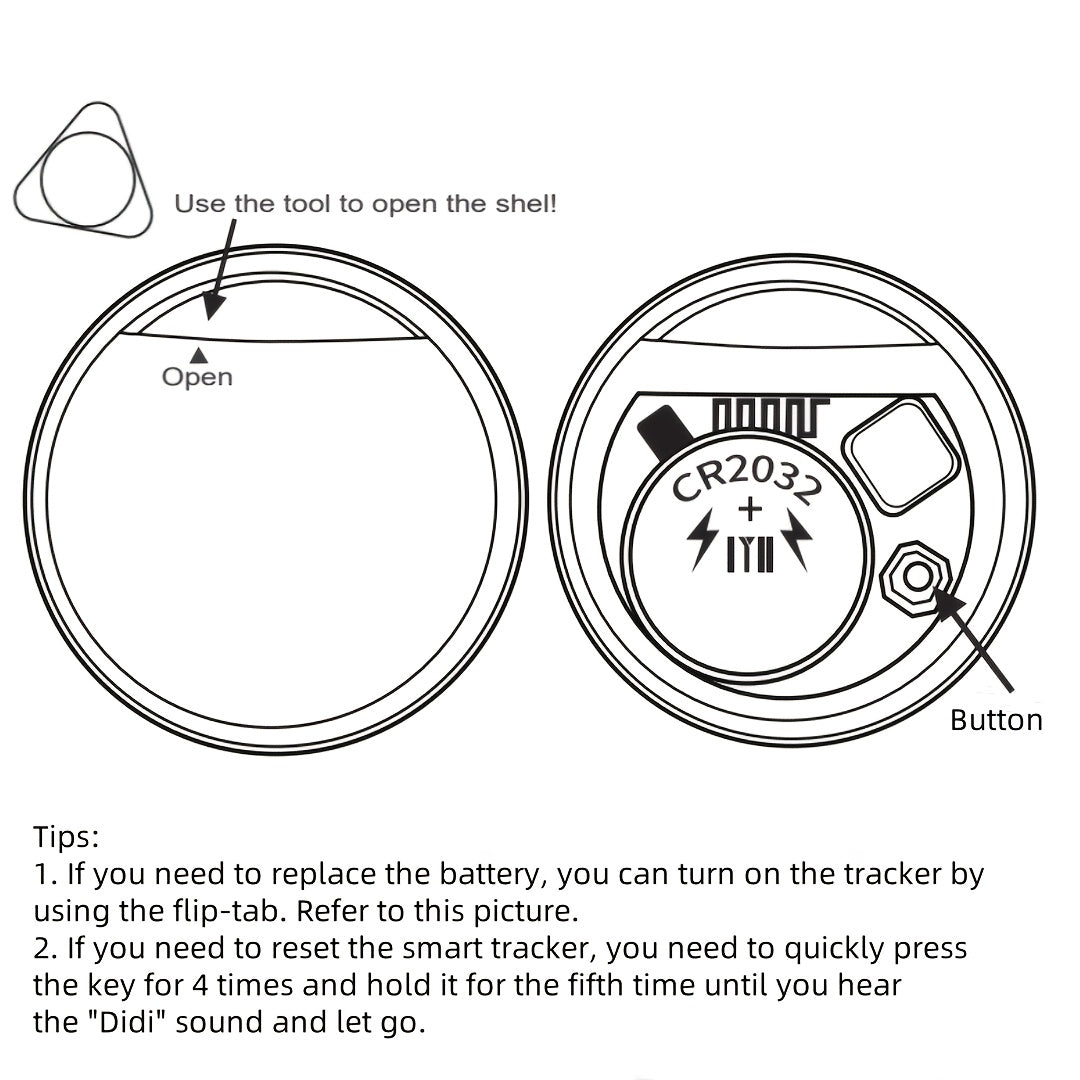 Use the tool to open the shel!

Open

CR2032
+

Button

Tips:
1. If you need to replace the battery, you can turn on the tracker by using the flip-tab. Refer to this picture.
2. If you need to reset the smart tracker, you need to quickly press the key for 4 times and hold it for the fifth time until you hear the "Didi" sound and let go.