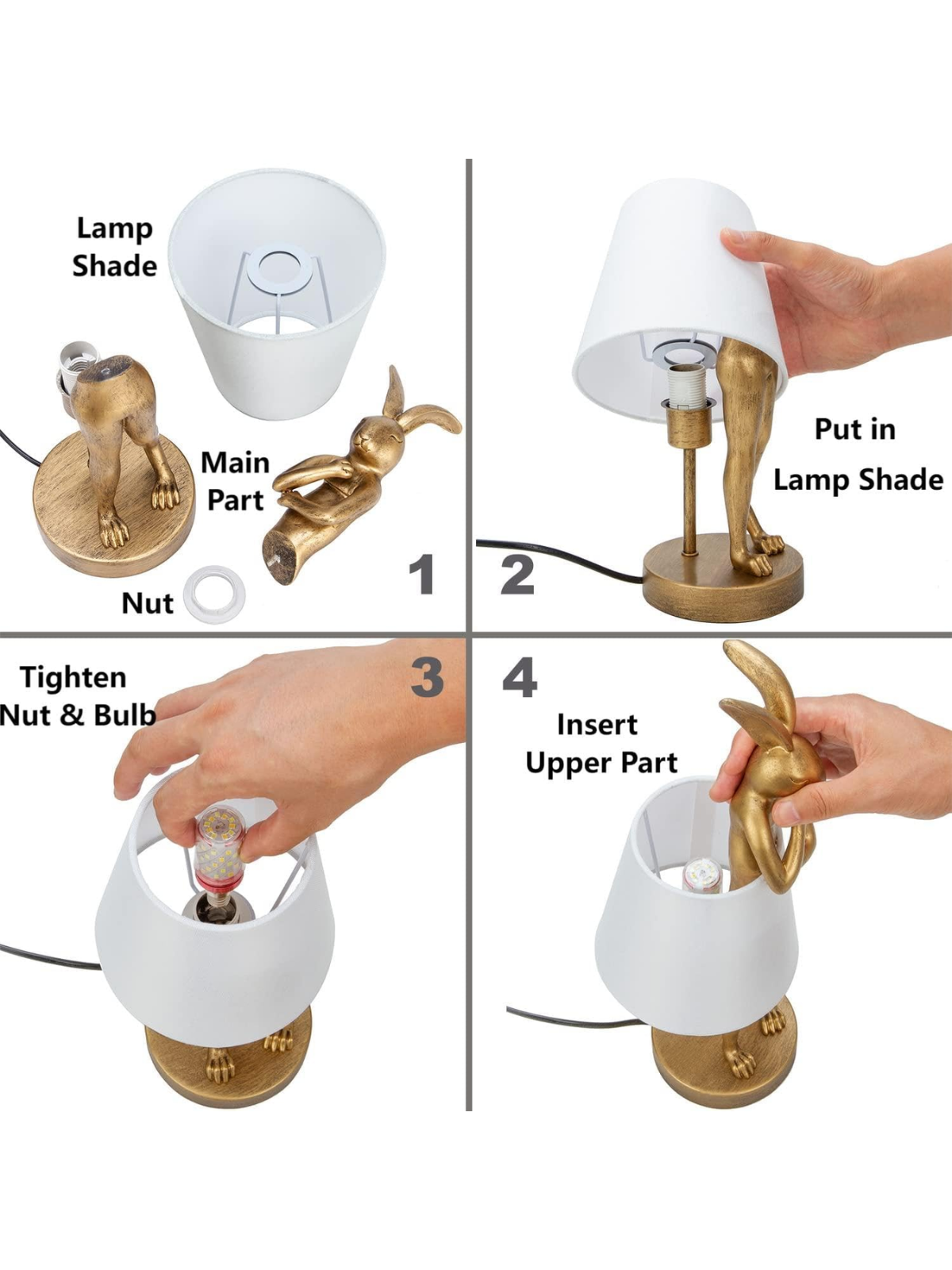 Lamp Shade

Main Part

Nut

1

2

Put in Lamp Shade

Tighten Nut & Bulb

3

4

Insert Upper Part