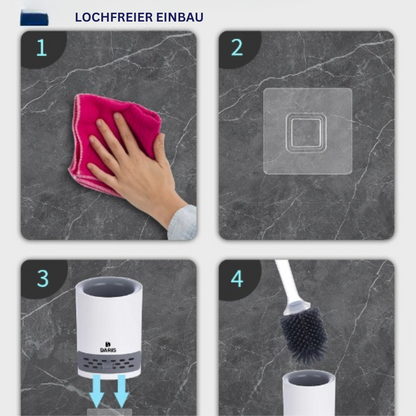 LOCHFREIER EINBAU

1

2

3

DARIS

4