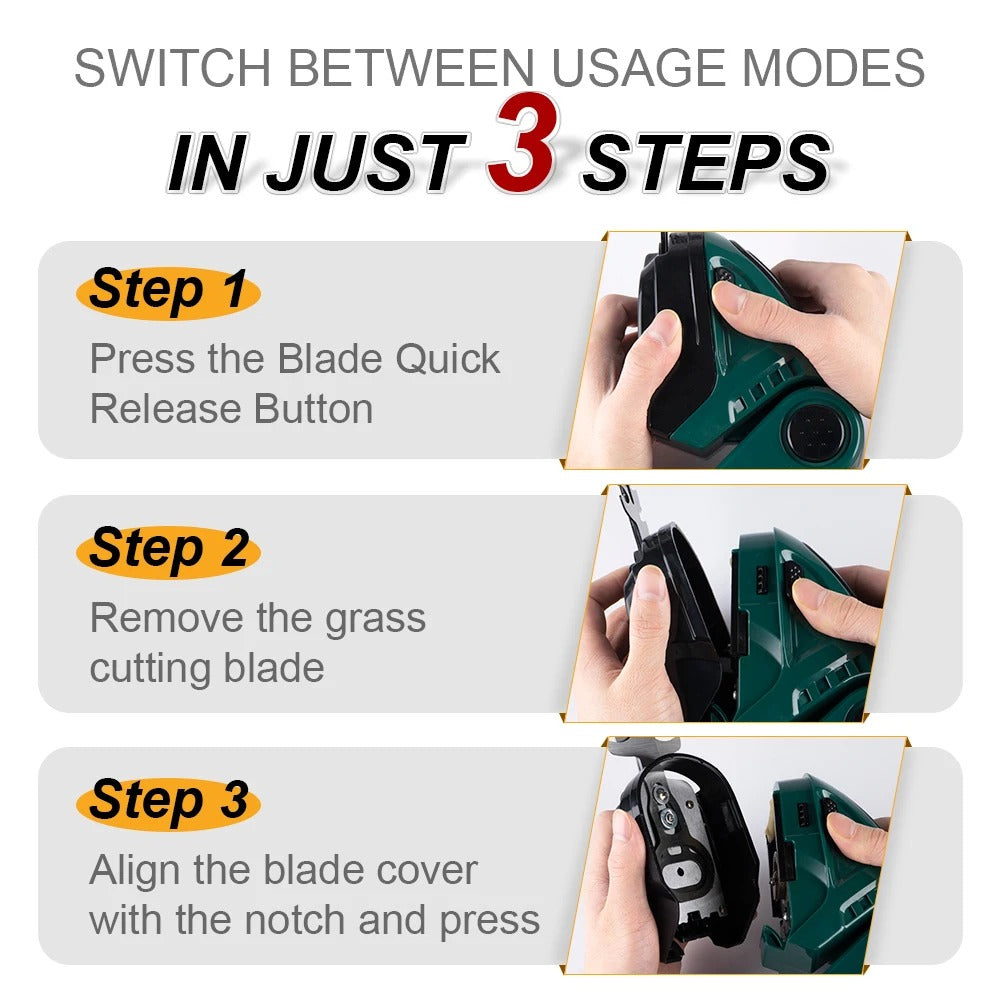 SWITCH BETWEEN USAGE MODES
IN JUST 3 STEPS

Step 1
Press the Blade Quick Release Button

Step 2
Remove the grass cutting blade

Step 3
Align the blade cover with the notch and press