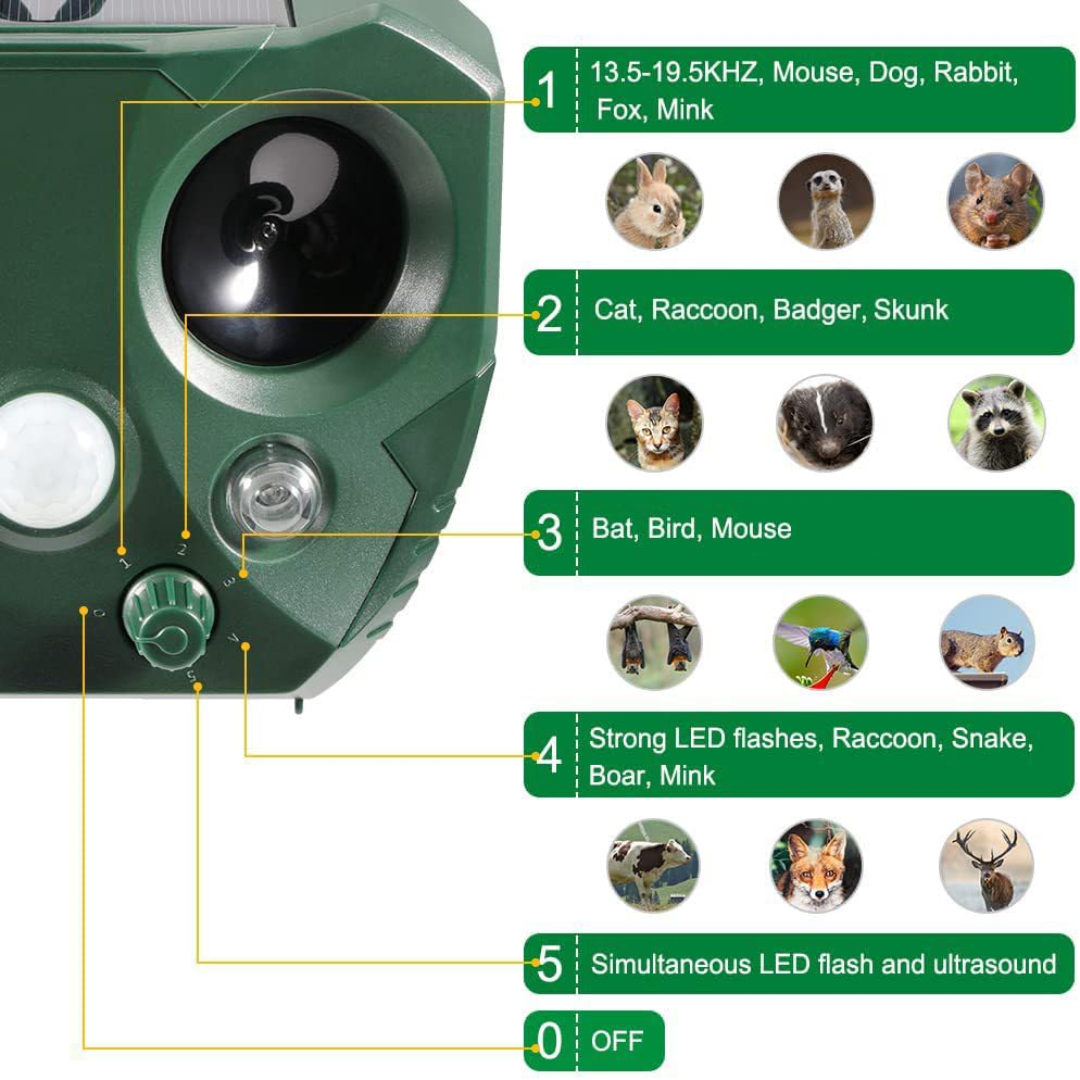 1 13.5-19.5KHZ, Mouse, Dog, Rabbit, Fox, Mink

2 Cat, Raccoon, Badger, Skunk

3 Bat, Bird, Mouse

4 Strong LED flashes, Raccoon, Snake, Boar, Mink

5 Simultaneous LED flash and ultrasound

0 OFF

1 2 3 4 5 0