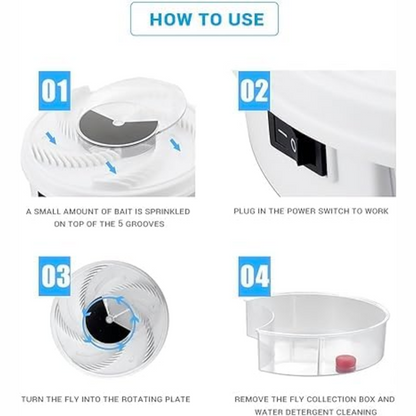 HOW TO USE

01

A SMALL AMOUNT OF BAIT IS SPRINKLED ON TOP OF THE 5 GROOVES

02

PLUG IN THE POWER SWITCH TO WORK

03

TURN THE FLY INTO THE ROTATING PLATE

04

REMOVE THE FLY COLLECTION BOX AND WATER DETERGENT CLEANING