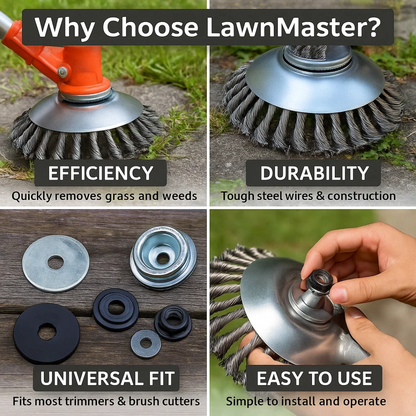 Why Choose LawnMaster?

EFFICIENCY
Quickly removes grass and weeds

DURABILITY
Tough steel wires & construction

UNIVERSAL FIT
Fits most trimmers & brush cutters

EASY TO USE
Simple to install and operate