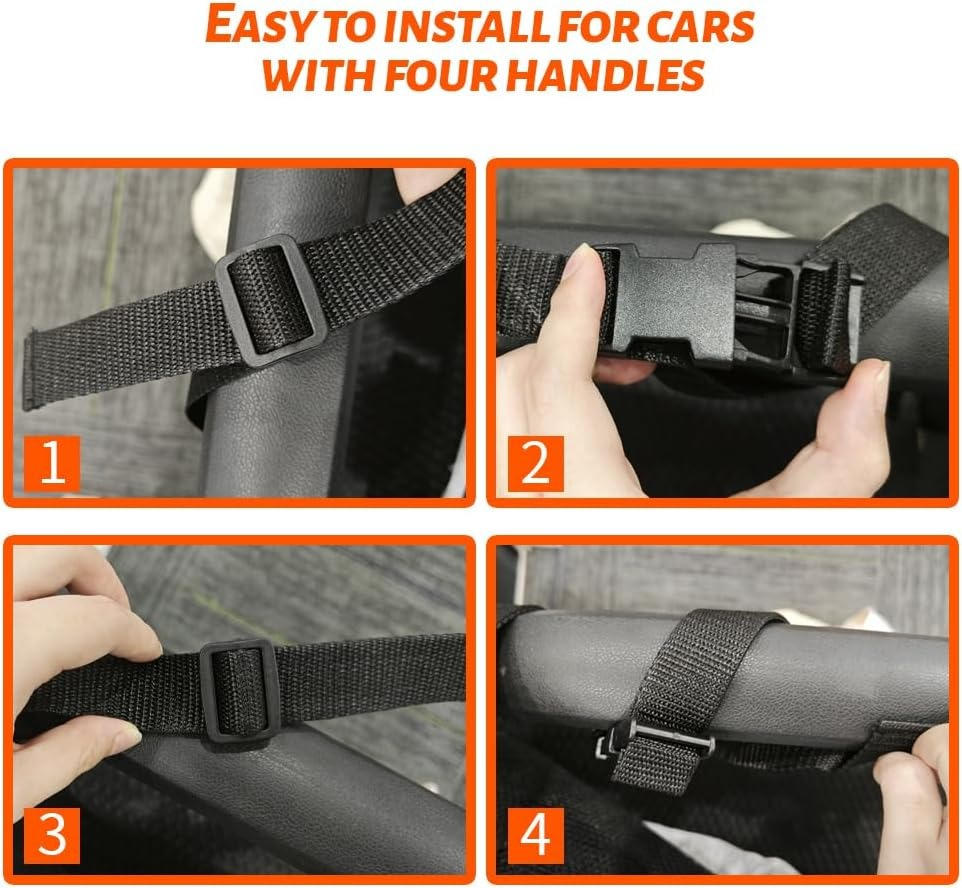 EASY TO INSTALL FOR CARS WITH FOUR HANDLES

1

2

3

4