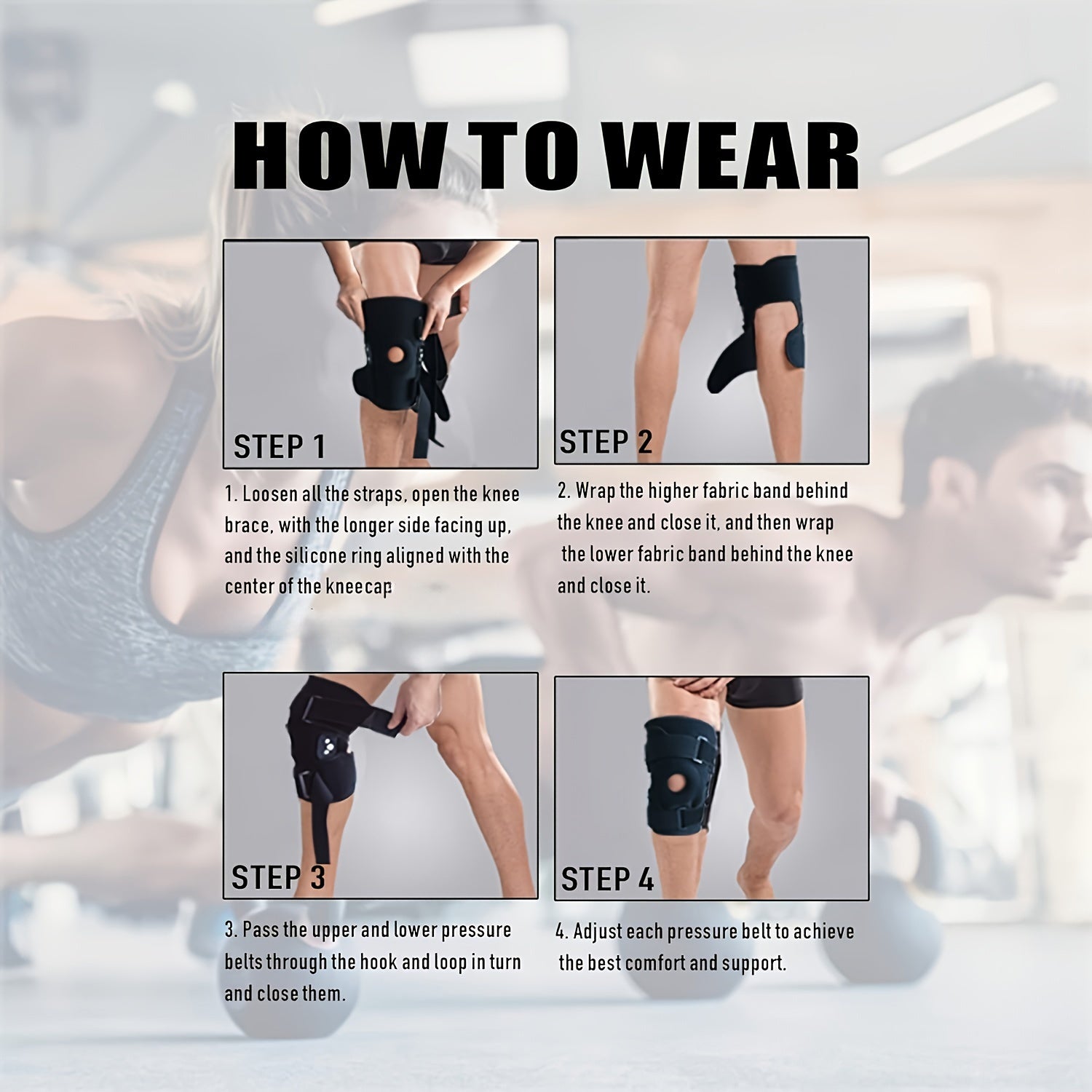 HOW TO WEAR

STEP 1

1. Loosen all the straps, open the knee brace, with the longer side facing up, and the silicone ring aligned with the center of the kneecap

STEP 2

2. Wrap the higher fabric band behind the knee and close it, and then wrap the lower fabric band behind the knee and close it.

STEP 3

3. Pass the upper and lower pressure belts through the hook and loop in turn and close them.

STEP 4

4. Adjust each pressure belt to achieve the best comfort and support.