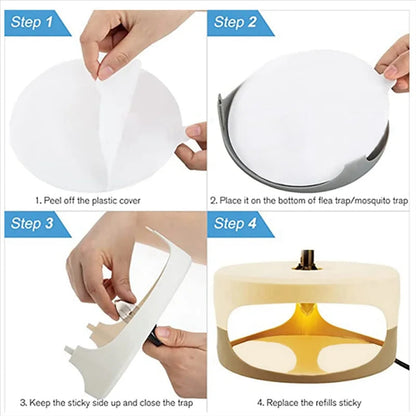 Step 1

1. Peel off the plastic cover

Step 2

2. Place it on the bottom of flea trap/mosquito trap

Step 3

3. Keep the sticky side up and close the trap

Step 4

4. Replace the refills sticky