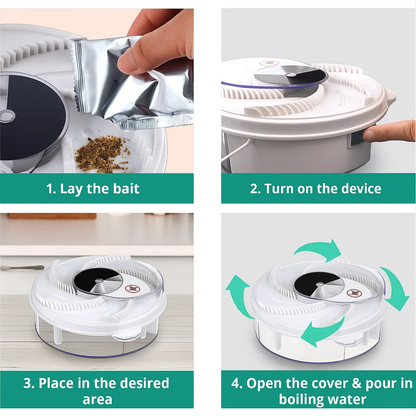 1. Lay the bait

2. Turn on the device

3. Place in the desired area

4. Open the cover & pour in boiling water