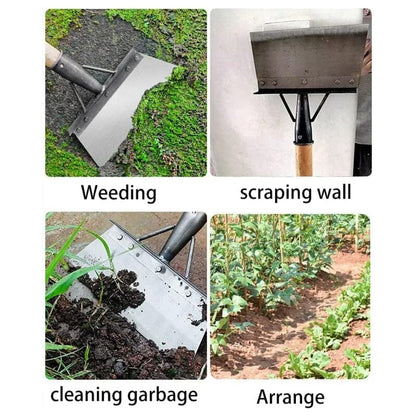 Weeding

scraping wall

cleaning garbage

Arrange