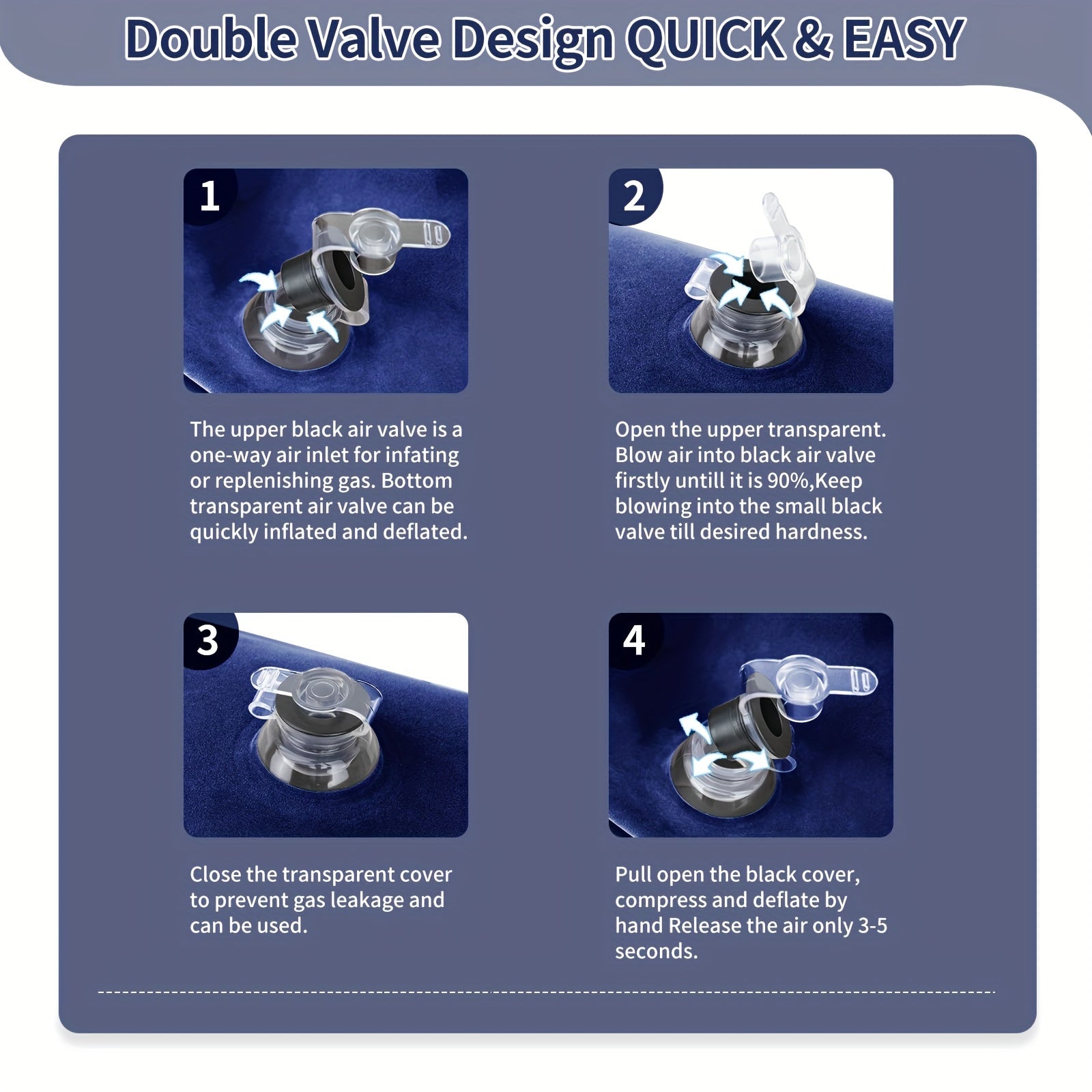 Double Valve Design QUICK & EASY

1

The upper black air valve is a one-way air inlet for infating or replenishing gas. Bottom transparent air valve can be quickly inflated and deflated.

2

Open the upper transparent. Blow air into black air valve firstly untill it is 90%,Keep blowing into the small black valve till desired hardness.

3

Close the transparent cover to prevent gas leakage and can be used.

4

Pull open the black cover, compress and deflate by hand Release the air only 3-5 seconds.