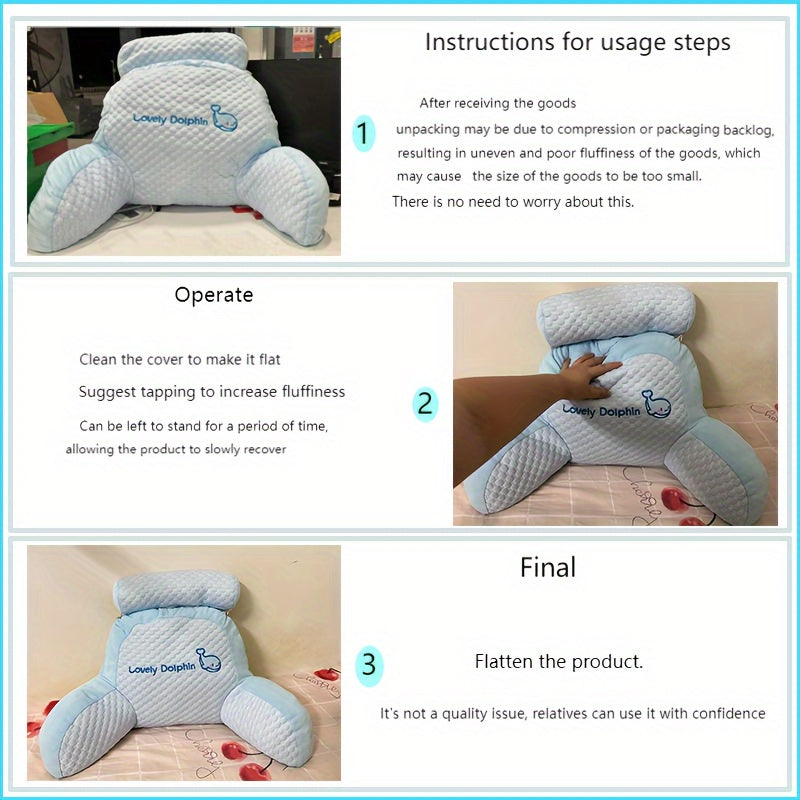 Lovely Dolphin

Instructions for usage steps

1

After receiving the goods unpacking may be due to compression or packaging backlog, resulting in uneven and poor fluffiness of the goods, which may cause the size of the goods to be too small.

There is no need to worry about this.

Operate

Clean the cover to make it flat

Suggest tapping to increase fluffiness

Can be left to stand for a period of time, allowing the product to slowly recover

2

Lovely Dolphin

Lovely Dolphin

Final

3

Flatten the product.

It's not a quality issue, relatives can use it with confidence