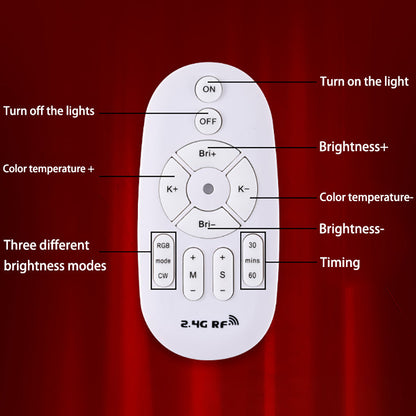 ON
Turn on the light
Turn off the lights
OFF
Bri+
Brightness+
Color temperature +
K+
K−
Color temperature-
Bri−
Brightness-
Three different brightness modes
RGB
mode
CW
+
M
−
+
S
−
30
mins
60
Timing
2.4G RF