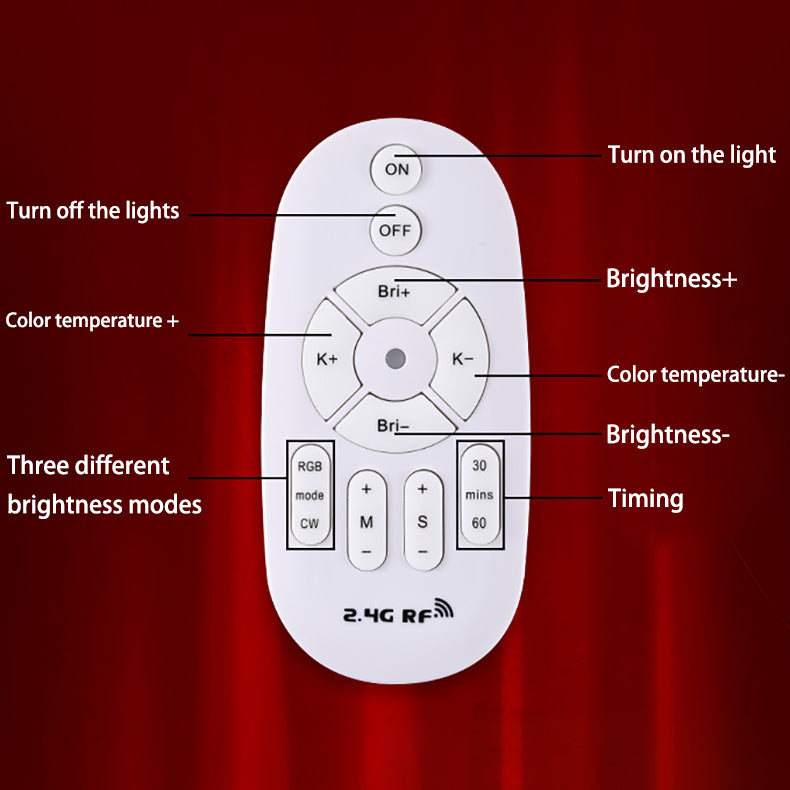 ON

Turn on the light

Turn off the lights

OFF

Bri+

Brightness+

Color temperature +

K+

K−

Color temperature-

Bri−

Brightness-

Three different brightness modes

RGB
mode
CW

+
M
−

+
S
−

30
mins
60

Timing

2.4G RF